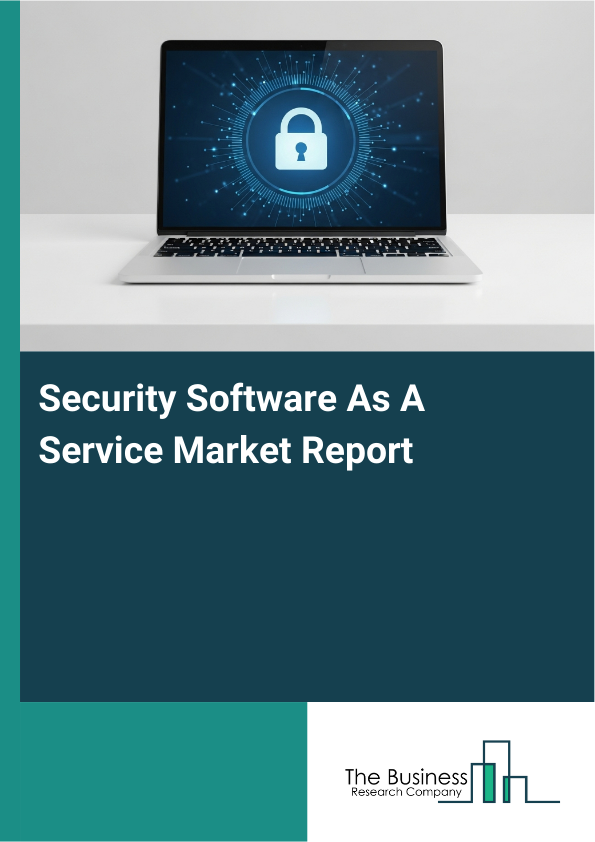 Security Software As A Service Market Report

The Business
Research Company