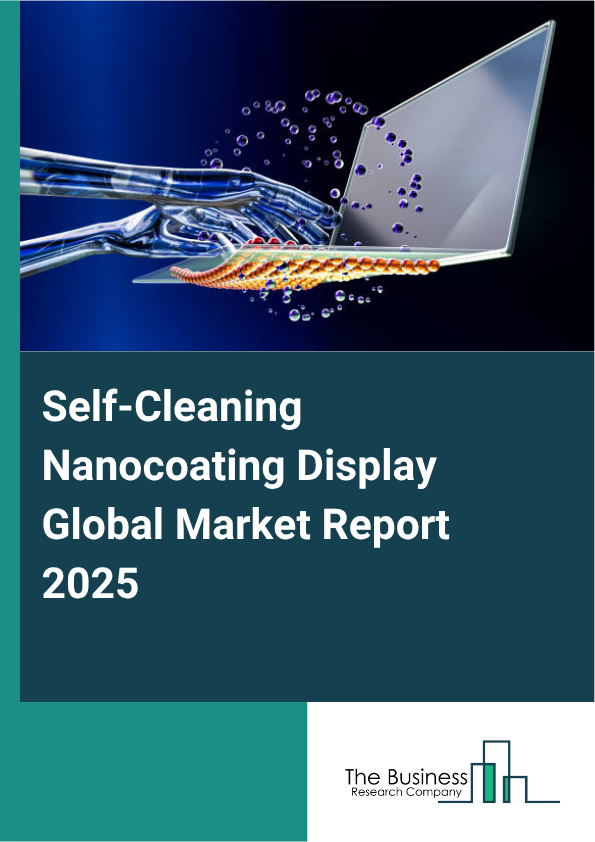 Self-Cleaning Nanocoating Display Global Market Report 2025

The Business
Research Company