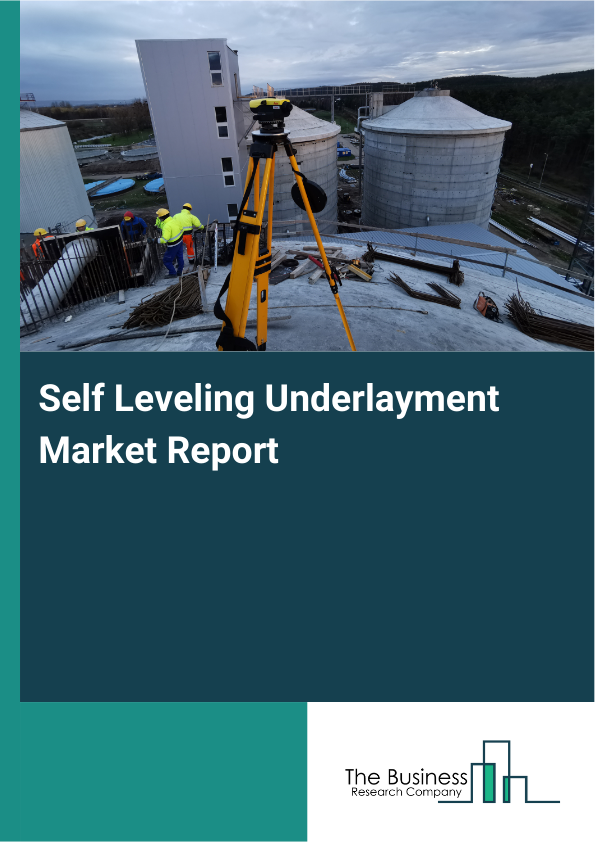 Self Leveling Underlayment Market Report

The Business
Research Company