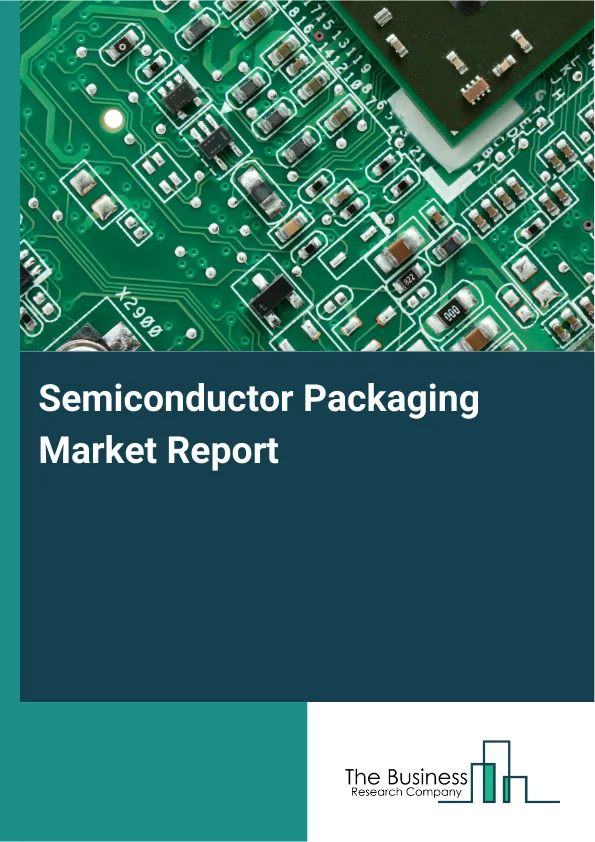 X2900

Semiconductor Packaging Market Report

The Business
Research Company