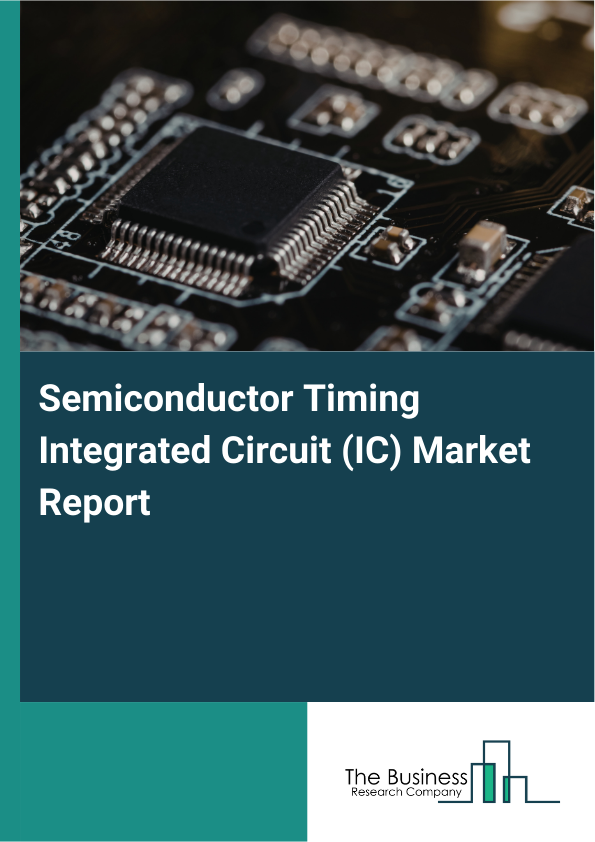 Semiconductor Timing Integrated Circuit (IC) Market Report

The Business
Research Company