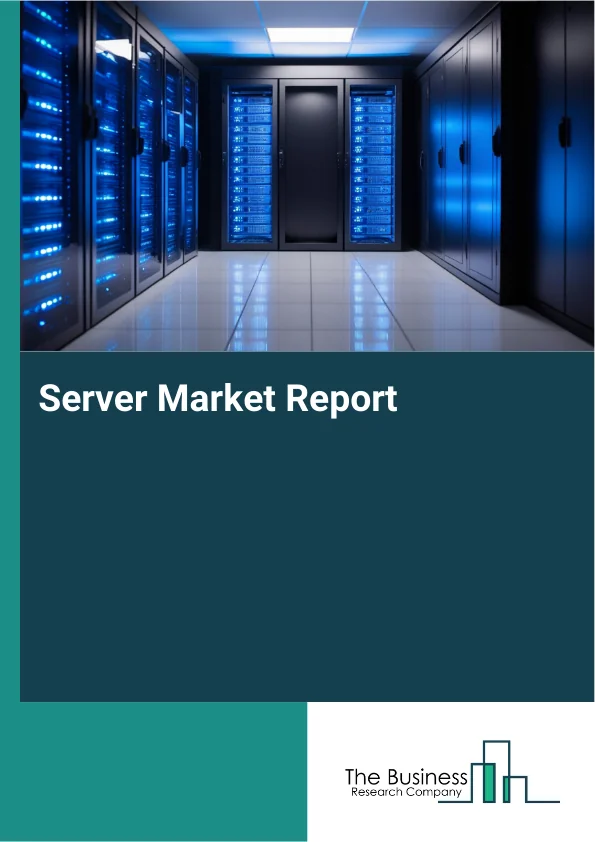 Server Market Report

The Business
Research Company