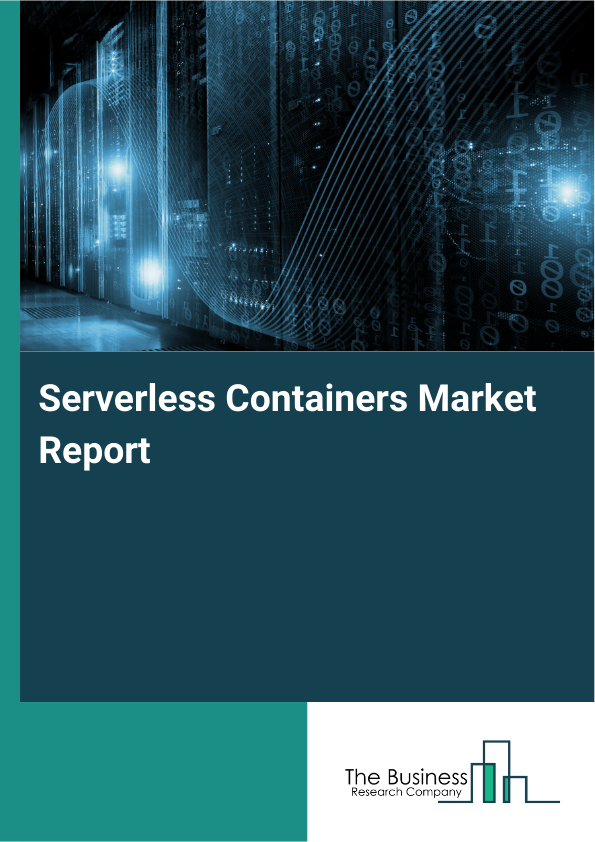 Serverless Containers Market Report

The Business
Research Company