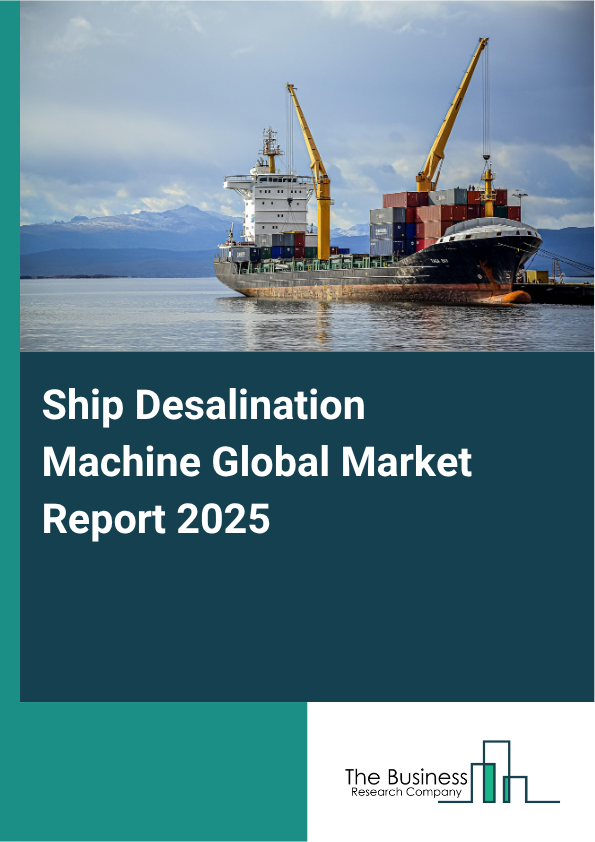 Ship Desalination Machine Global Market Report 2025

The Business
Research Company