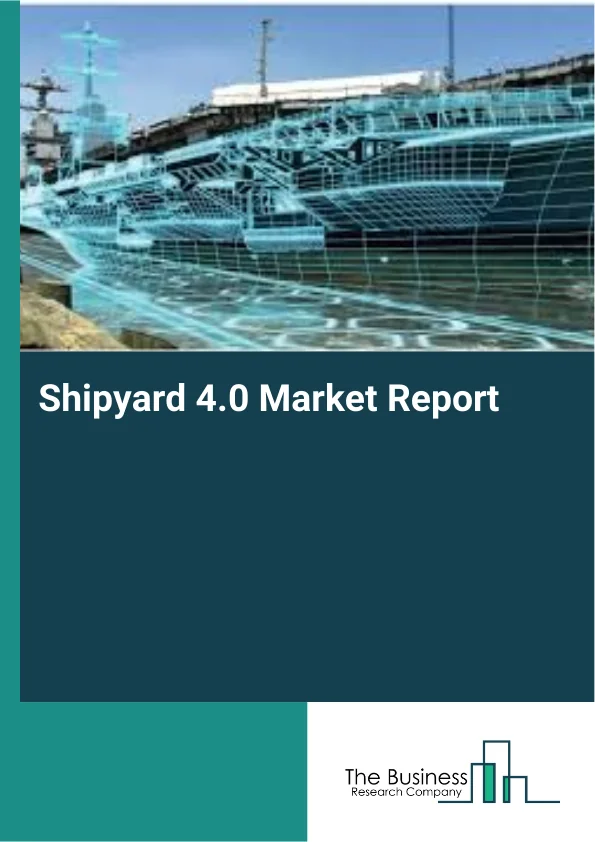 Shipyard 4.0 Market Report

The Business
Research Company