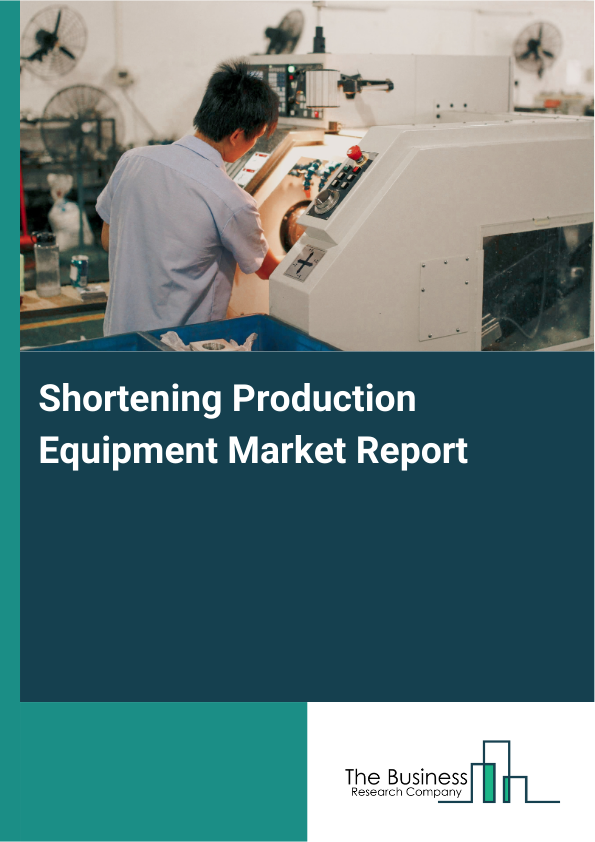 Shortening Production Equipment Market Report

The Business
Research Company