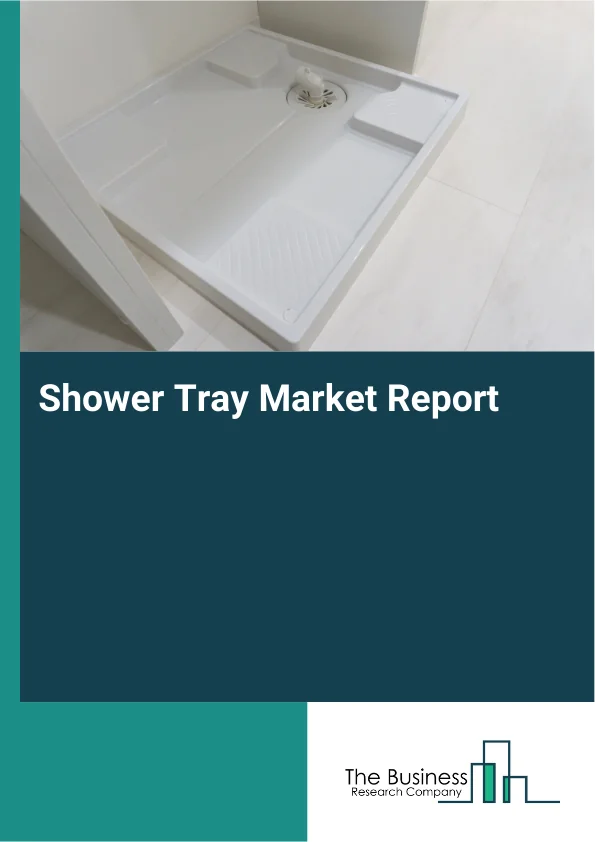 Shower Tray Market Report

The Business
Research Company