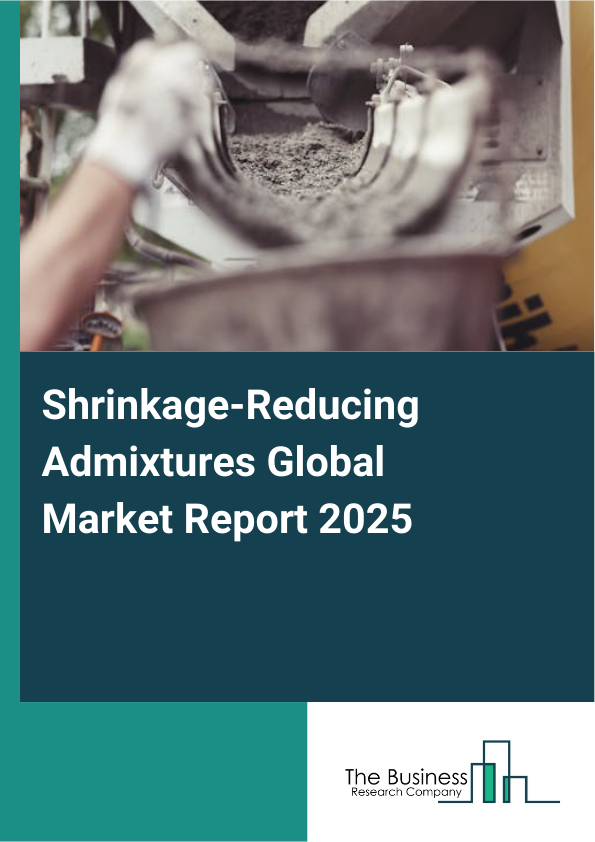 Shrinkage-Reducing Admixtures Global Market Report 2025

The Business
Research Company