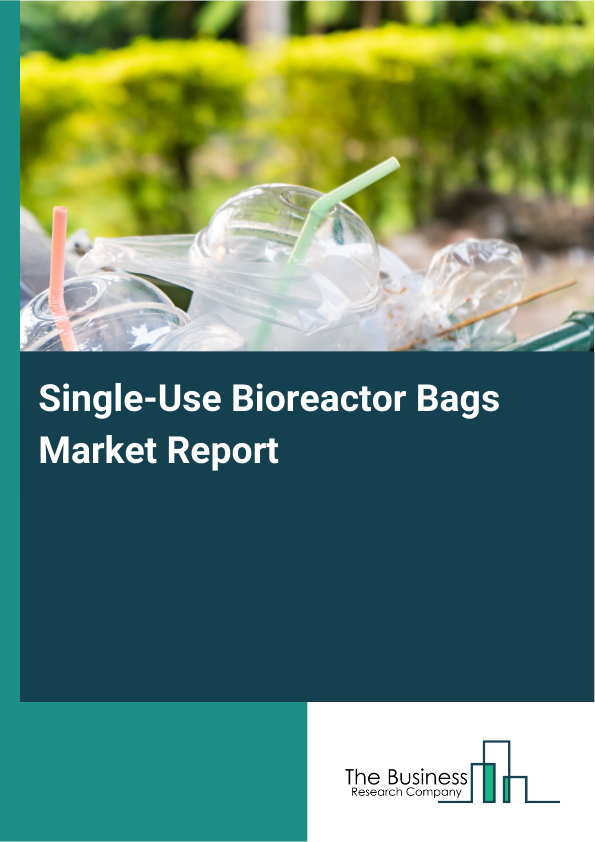 Single-Use Bioreactor Bags Market Report

The Business
Research Company