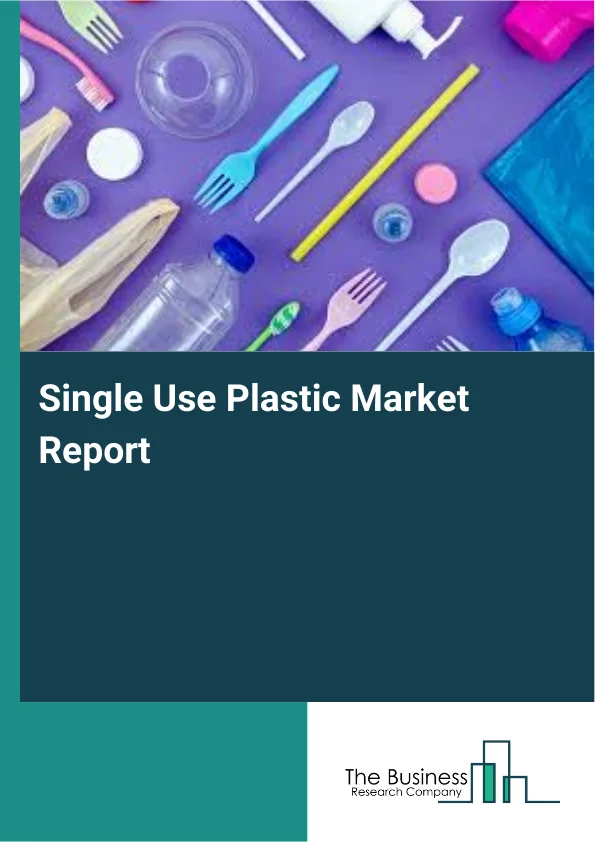 Single Use Plastic Market Report

The Business
Research Company