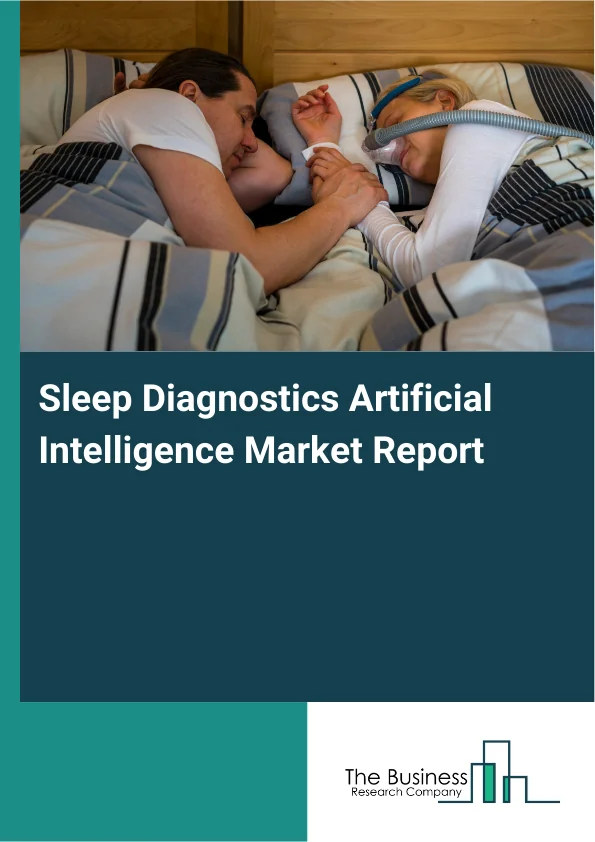 Sleep Diagnostics Artificial Intelligence Market Report

The Business
Research Company