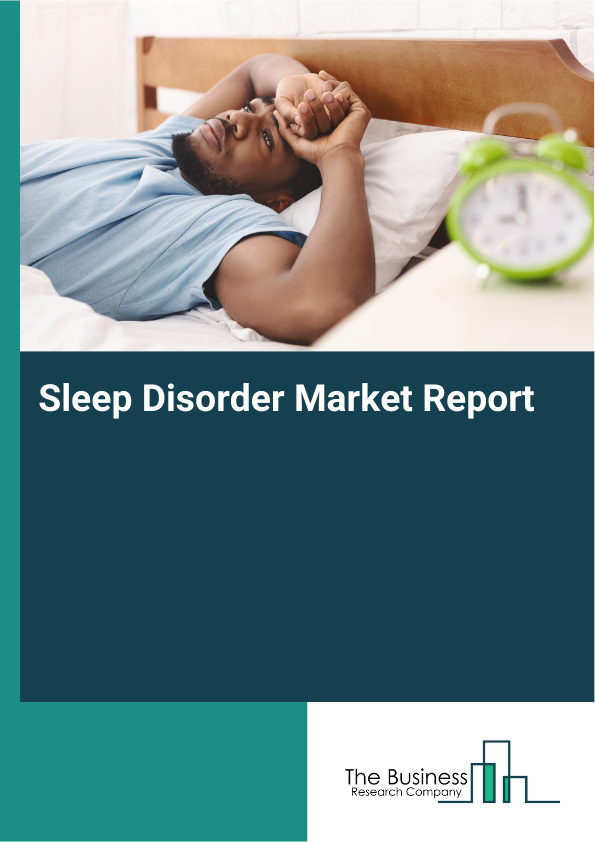 Sleep Disorder Market Report

The Business
Research Company