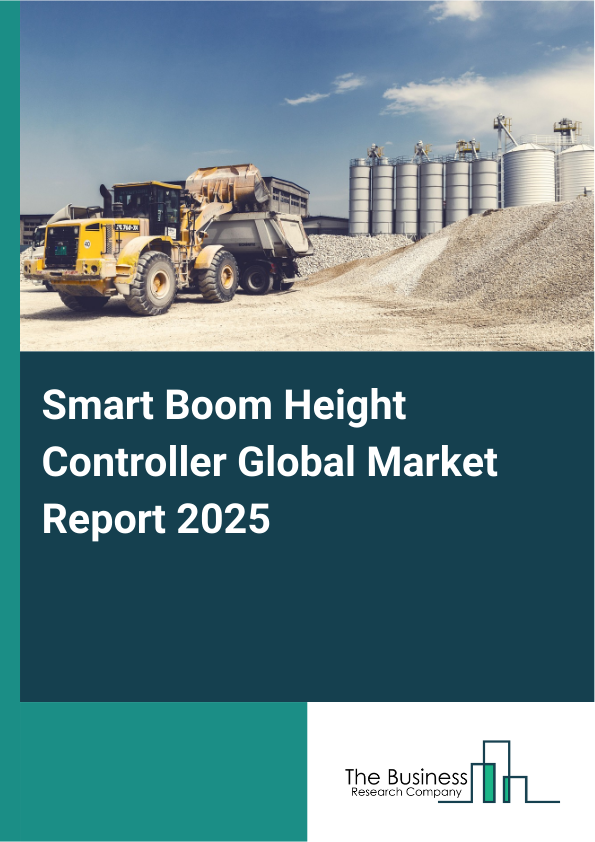 Smart Boom Height Controller Global Market Report 2025

The Business
Research Company