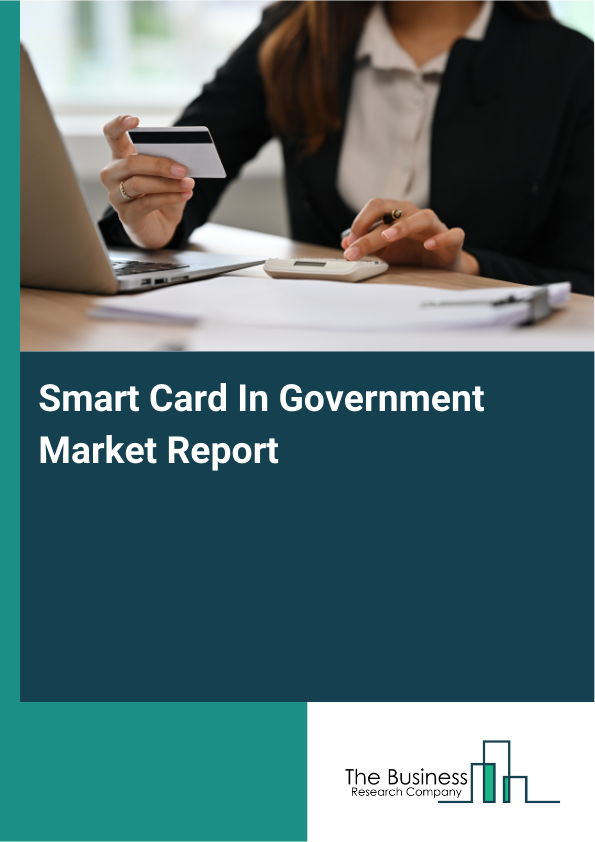 Smart Card In Government Market Report

The Business
Research Company