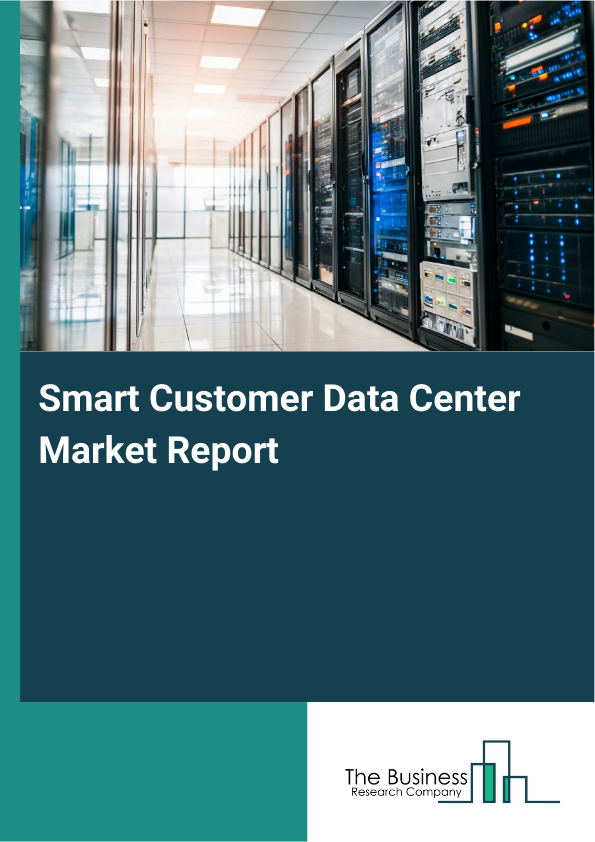 Smart Customer Data Center Market Report

The Business
Research Company