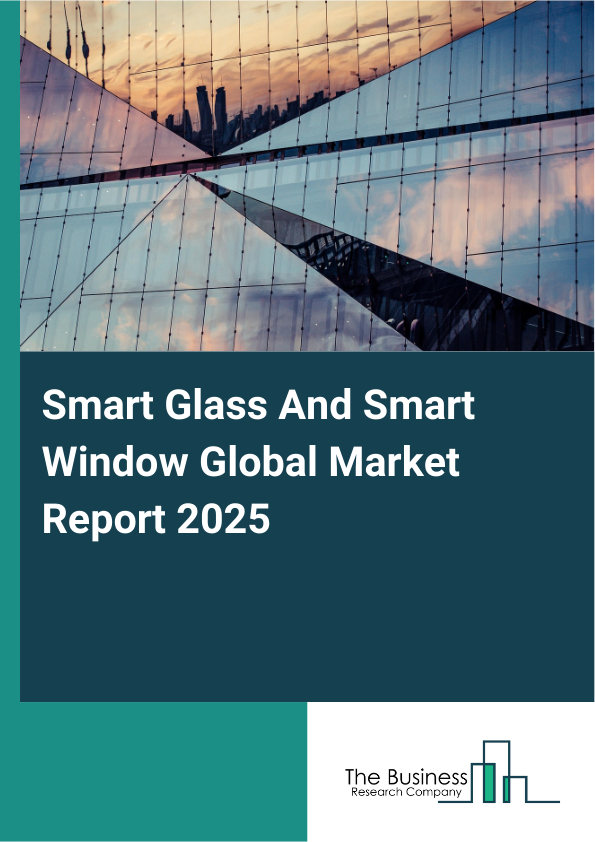 Smart Glass And Smart Window Global Market Report 2025

The Business
Research Company