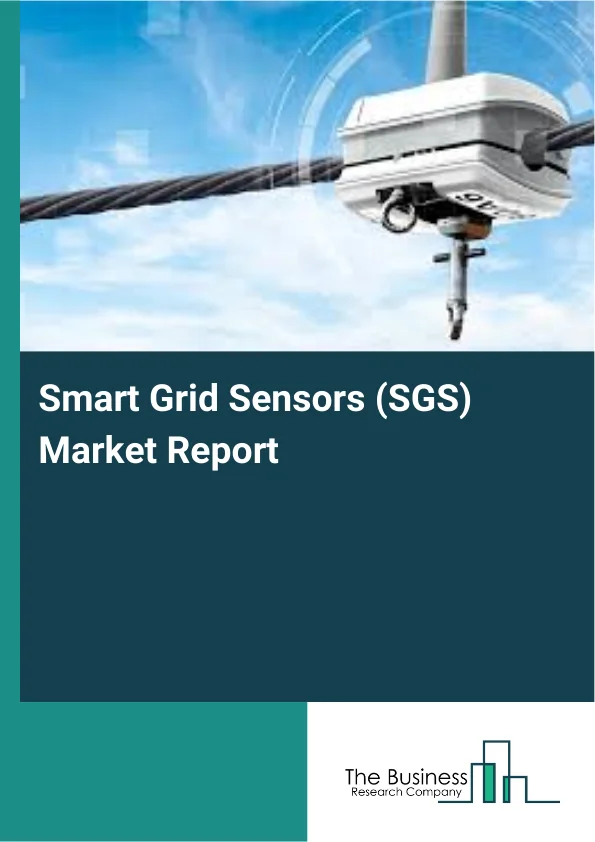 Smart Grid Sensors (SGS) Market Report

The Business
Research Company