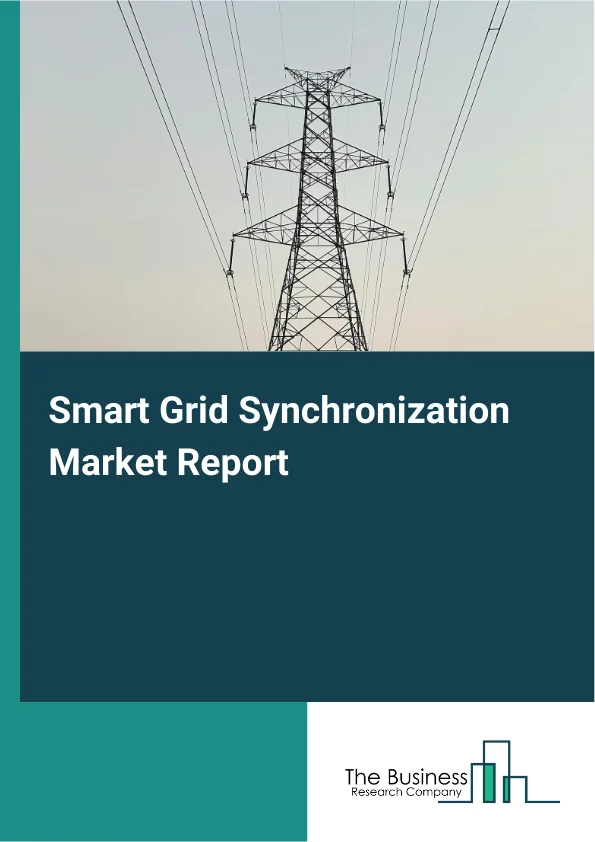 Smart Grid Synchronization Market Report

The Business
Research Company