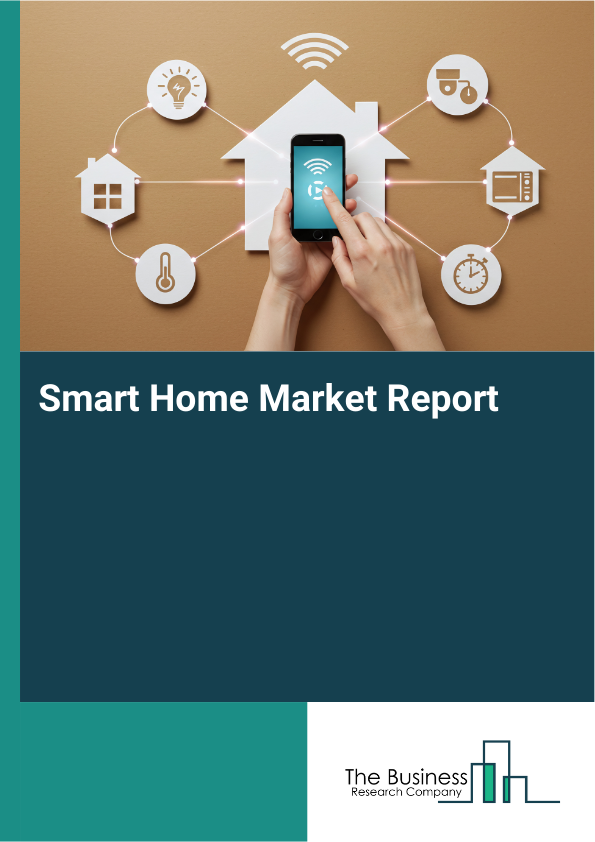 Smart Home Market Report

The Business
Research Company