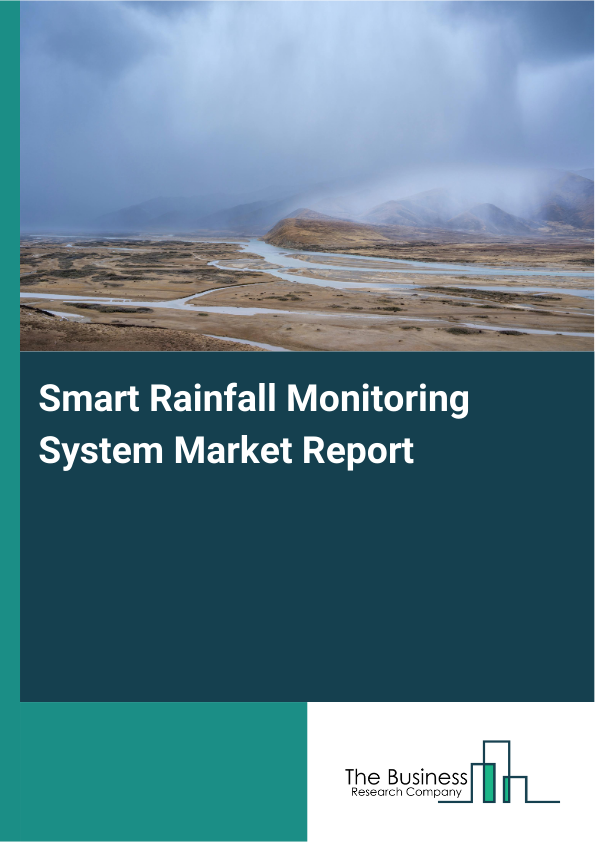 Smart Rainfall Monitoring System Market Report

The Business
Research Company