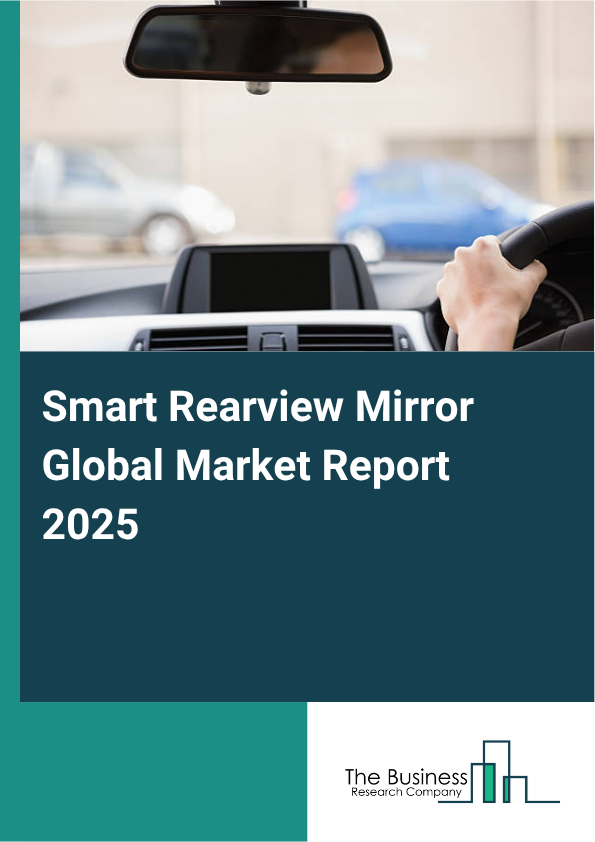 Smart Rearview Mirror Global Market Report 2025

The Business
Research Company