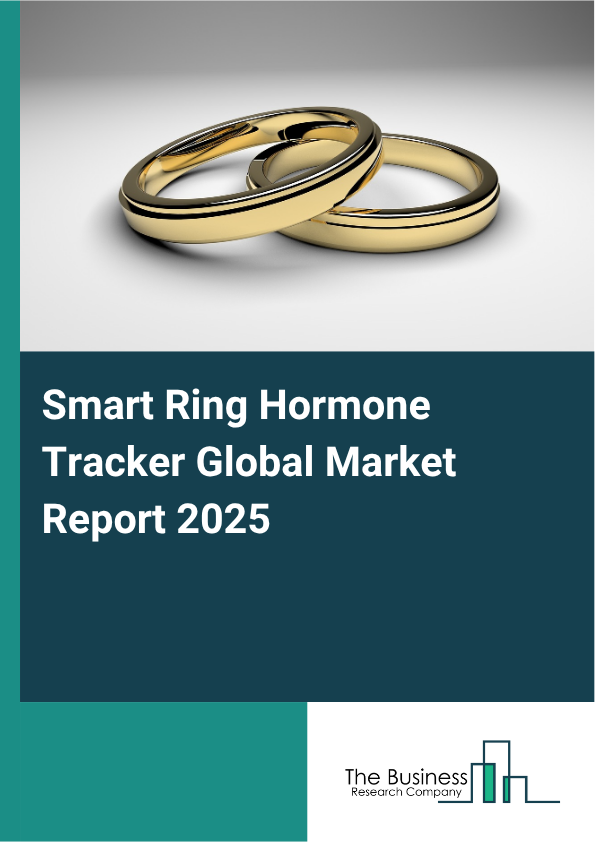 Smart Ring Hormone Tracker Global Market Report 2025

The Business
Research Company