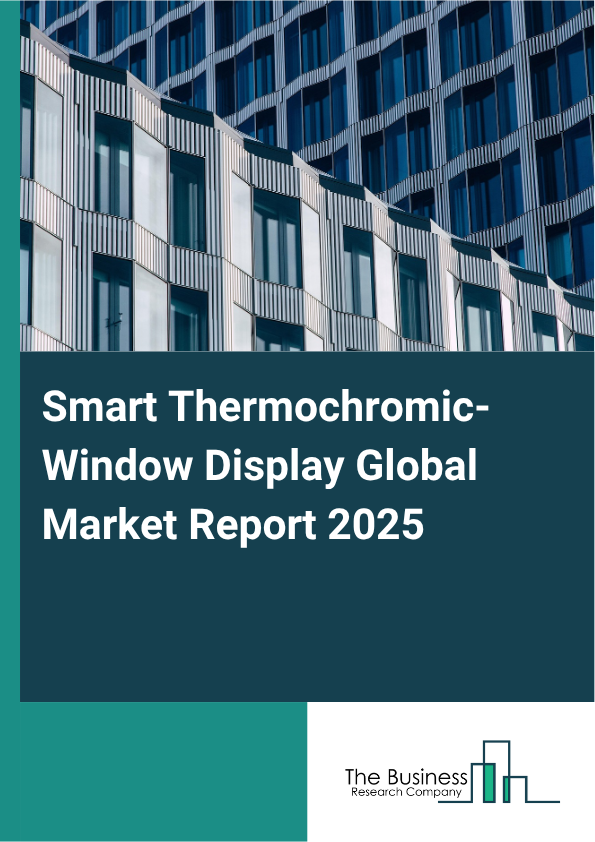 Smart Thermochromic-Window Display Global Market Report 2025

The Business
Research Company