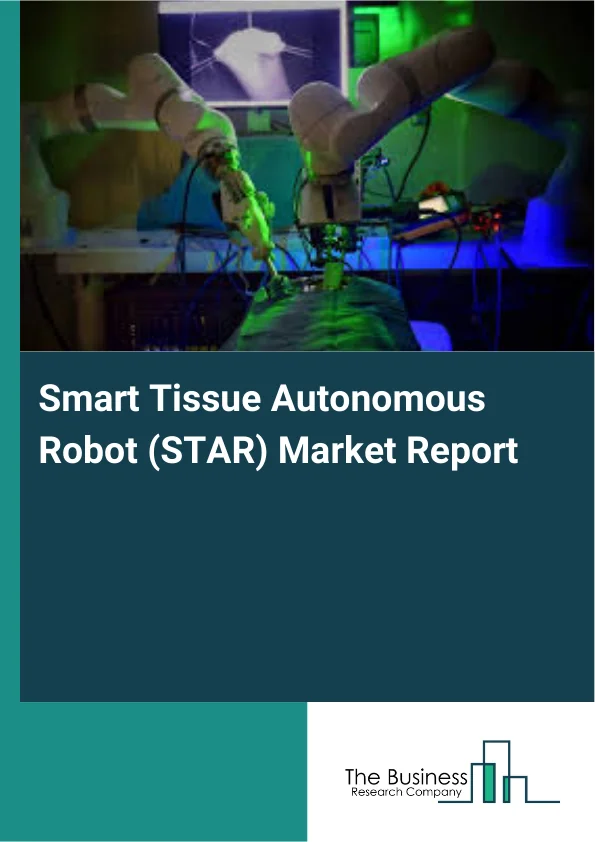 Smart Tissue Autonomous Robot (STAR) Market Report

The Business
Research Company