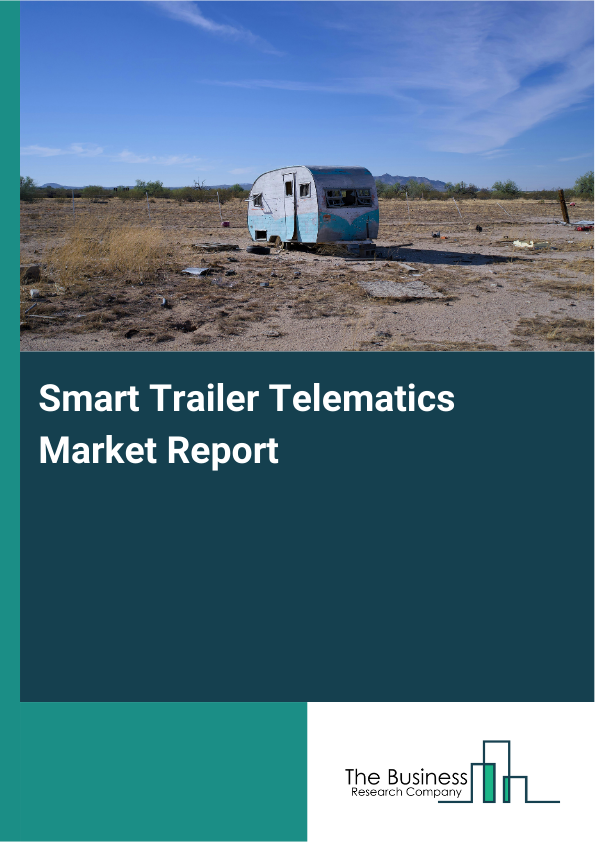 Smart Trailer Telematics Market Report

The Business
Research Company