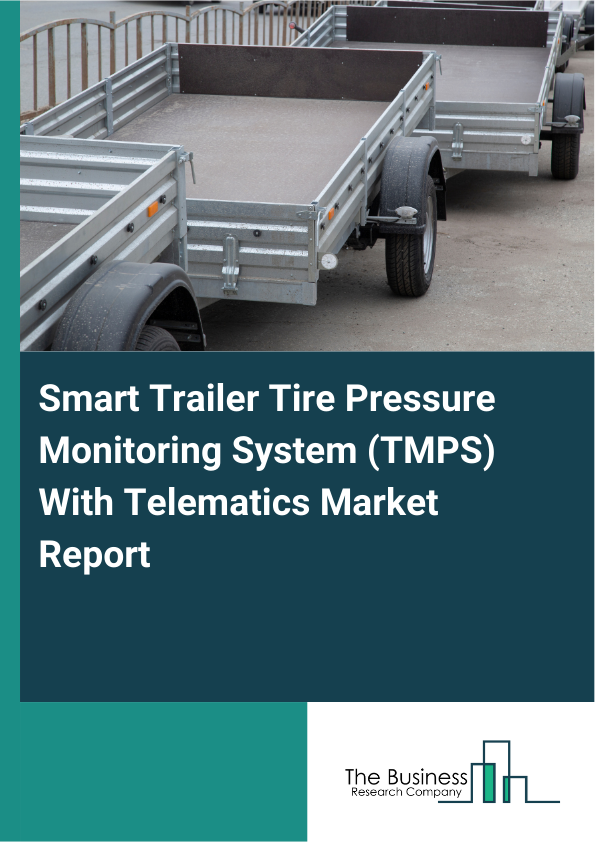 Smart Trailer Tire Pressure Monitoring System (TMPS) With Telematics Market Report

The Business
Research Company