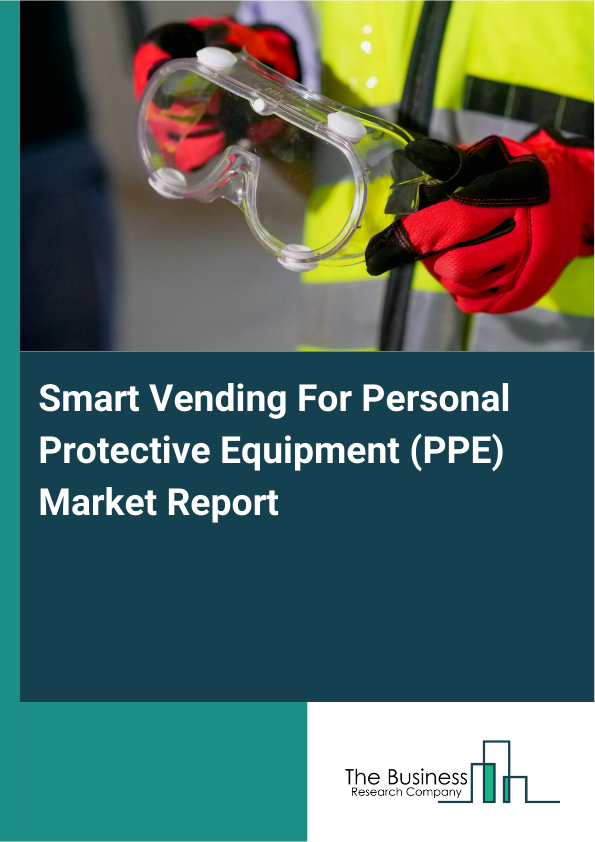 Smart Vending For Personal Protective Equipment (PPE) Market Report

The Business
Research Company