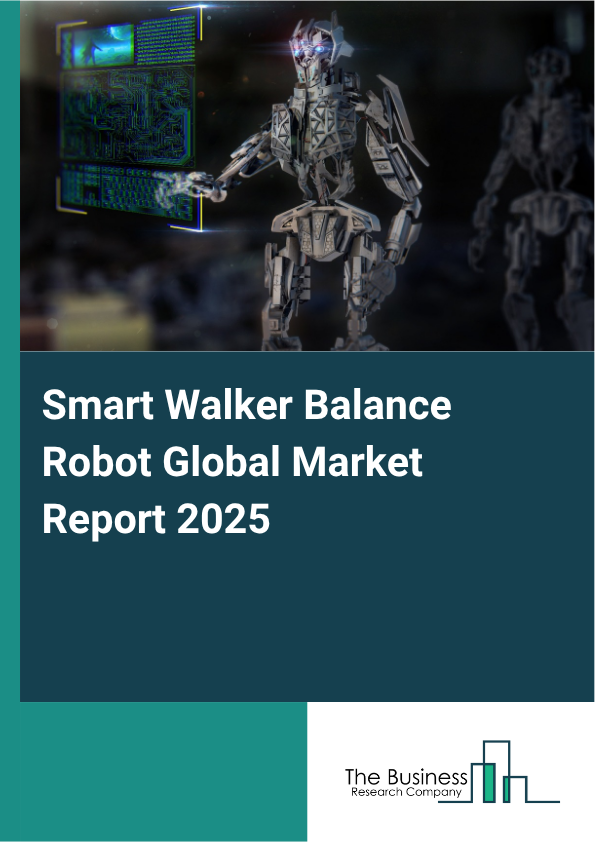 Smart Walker Balance Robot Global Market Report 2025

The Business
Research Company