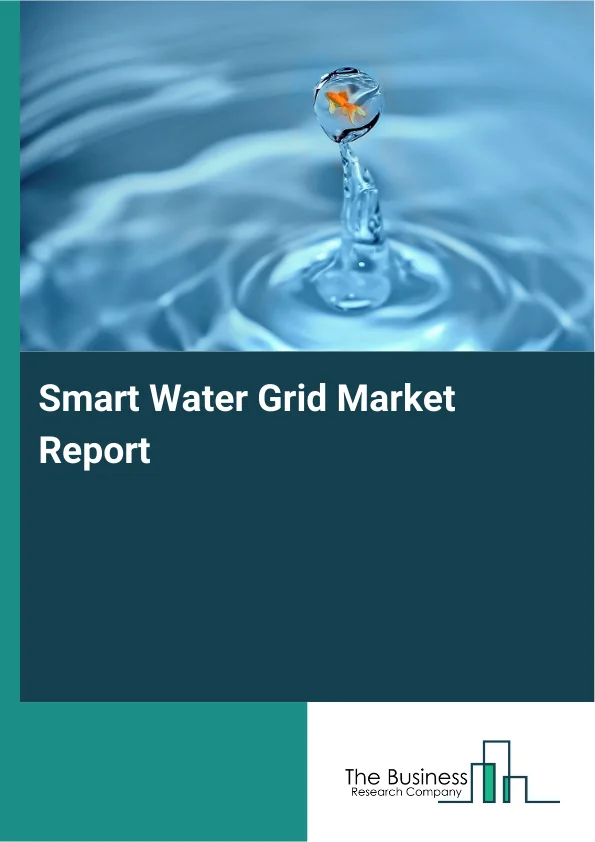 Smart Water Grid Market Report

The Business
Research Company