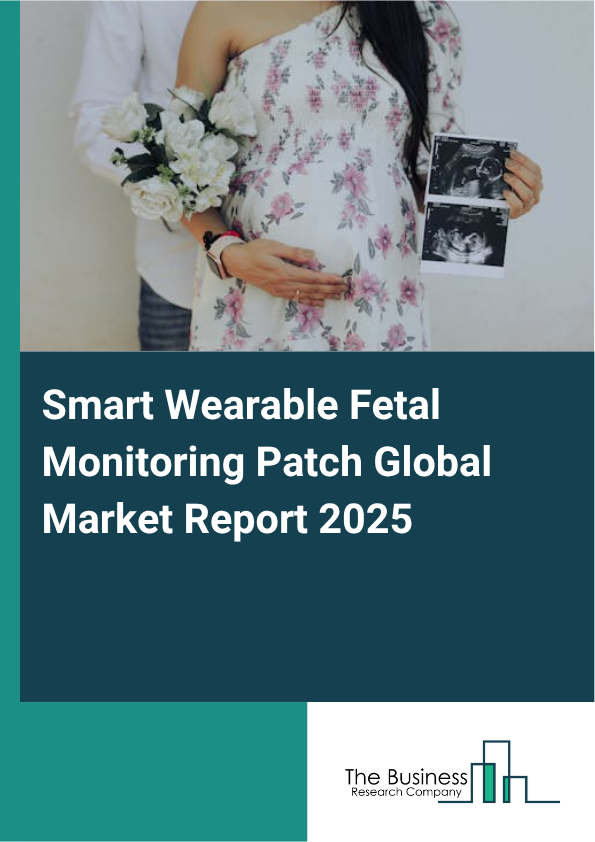 Smart Wearable Fetal Monitoring Patch Global Market Report 2025

The Business
Research Company