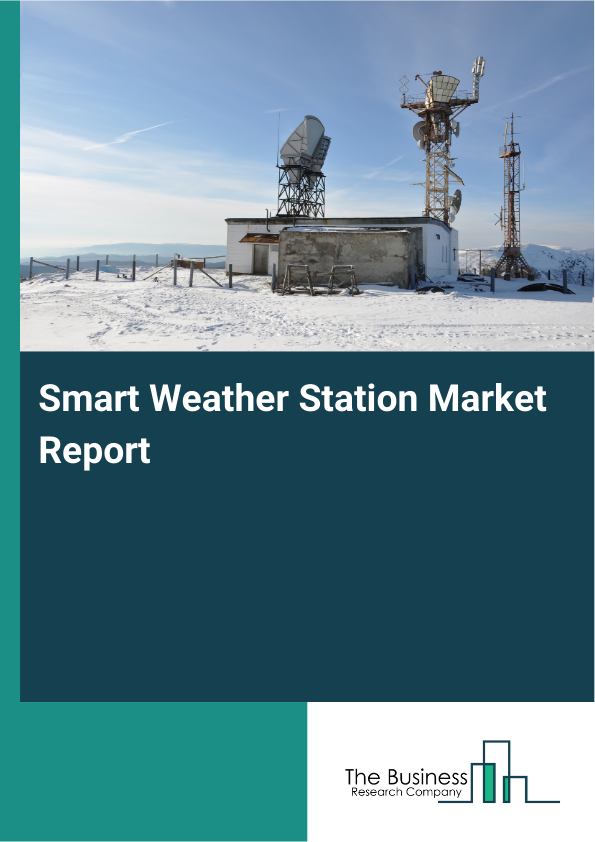 Smart Weather Station Market Report

The Business
Research Company