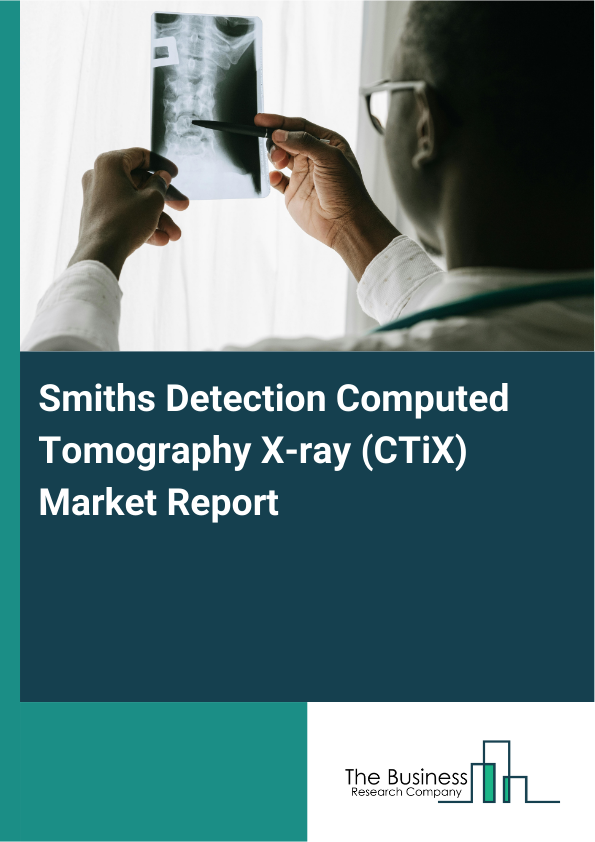 Smiths Detection Computed Tomography X-ray (CTiX) Market Report

The Business
Research Company