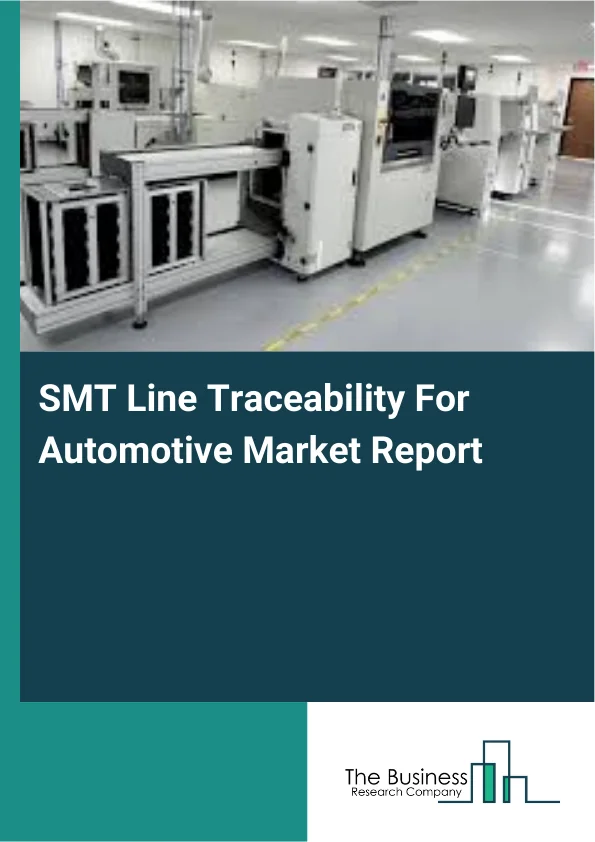 SMT Line Traceability For Automotive Market Report

The Business
Research Company