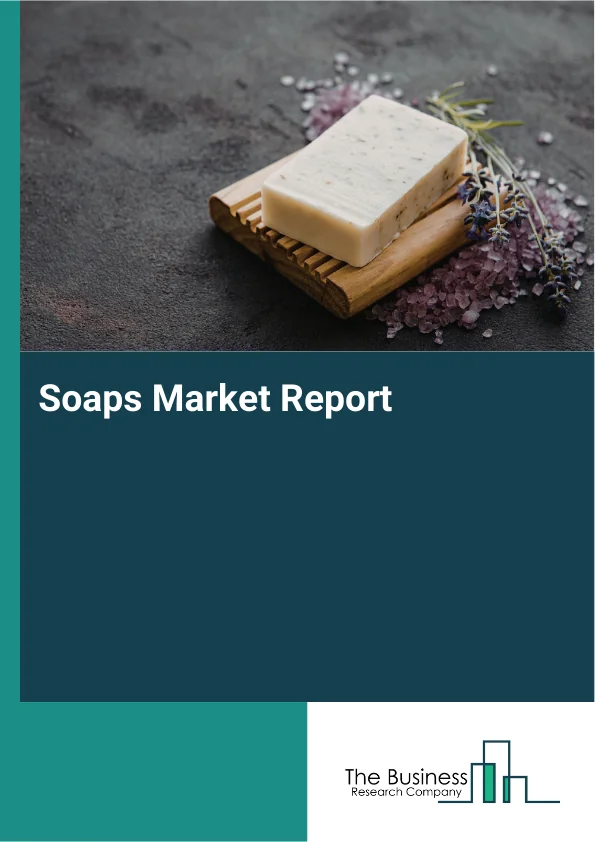 Soaps Market Report

The Business
Research Company