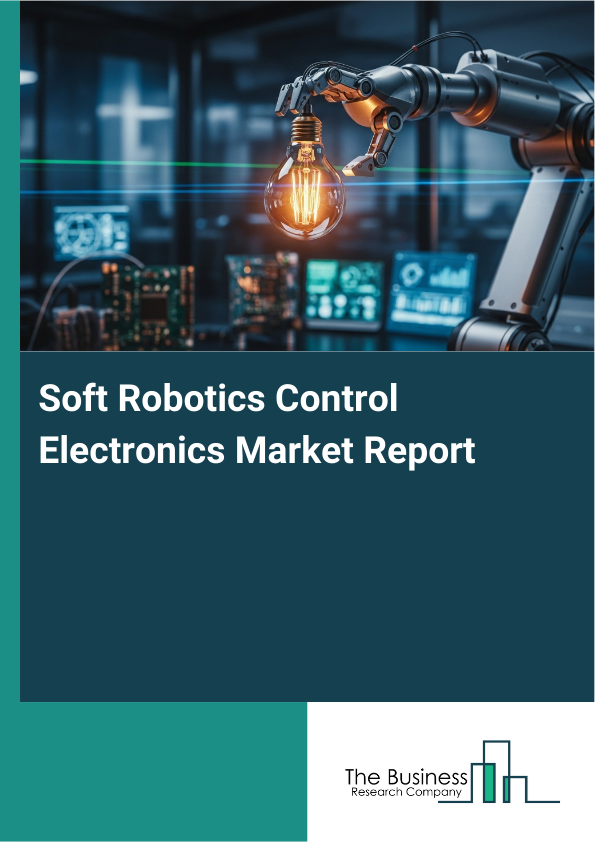 Soft Robotics Control Electronics Market Report

The Business
Research Company