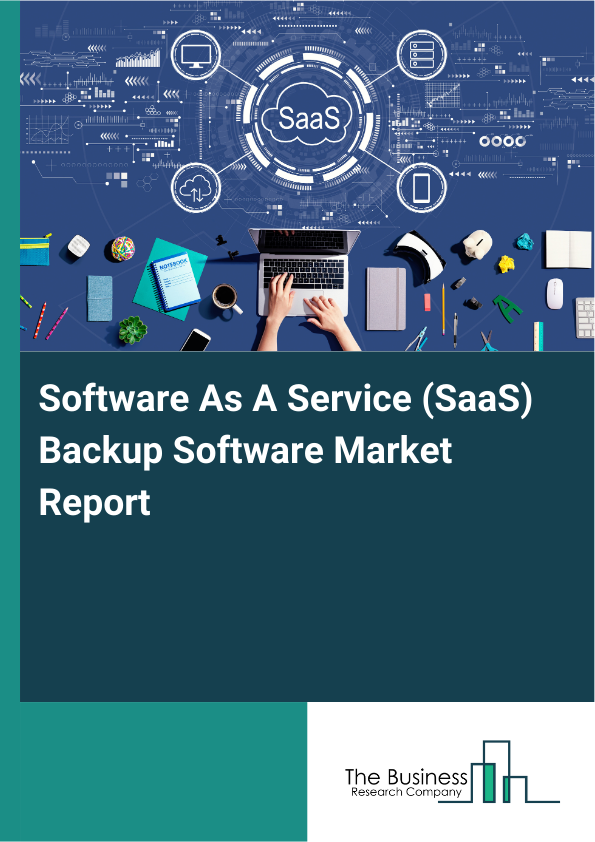 SaaS

NOTEBOOK

Software As A Service (SaaS) Backup Software Market Report

The Business
Research Company