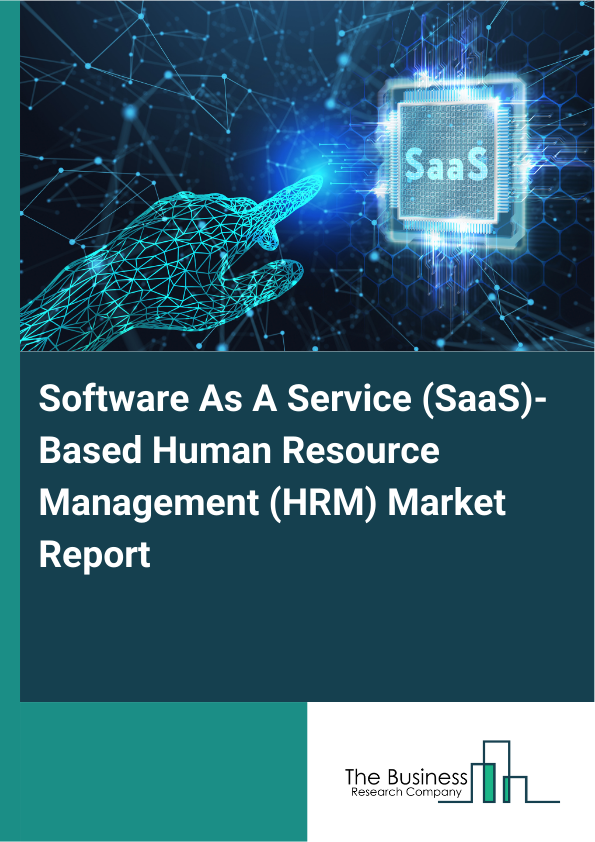 SaaS

Software As A Service (SaaS)-Based Human Resource Management (HRM) Market Report

The Business
Research Company