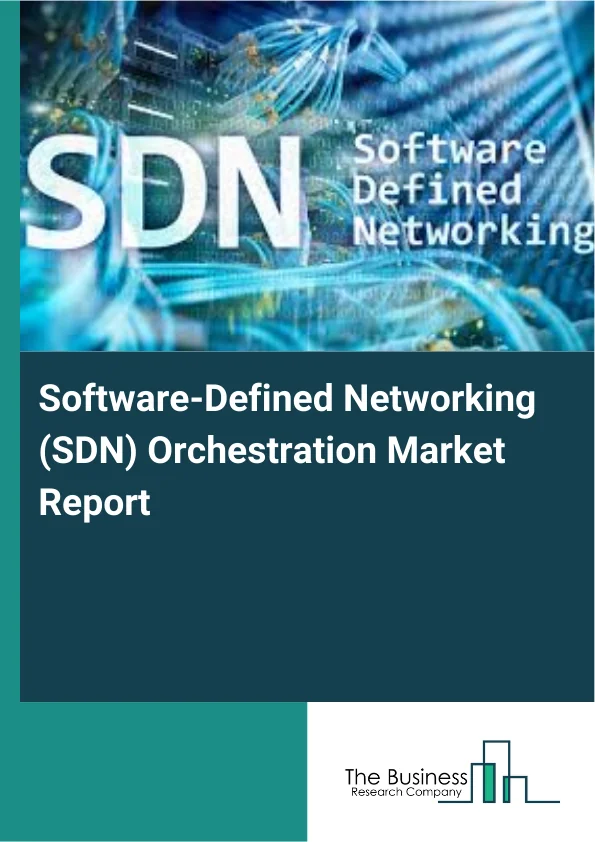 SDN Software Defined Networking

Software-Defined Networking (SDN) Orchestration Market Report

The Business Research Company