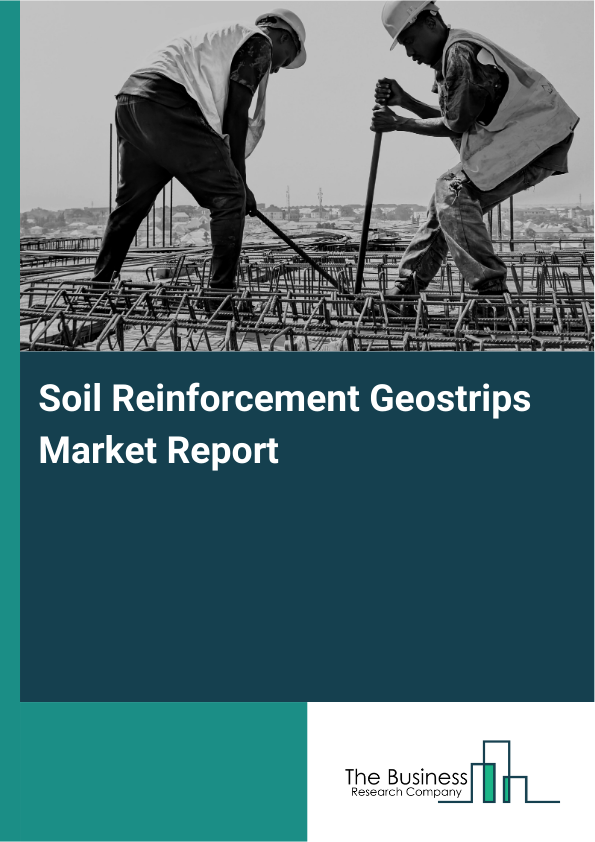 Soil Reinforcement Geostrips Market Report

The Business
Research Company