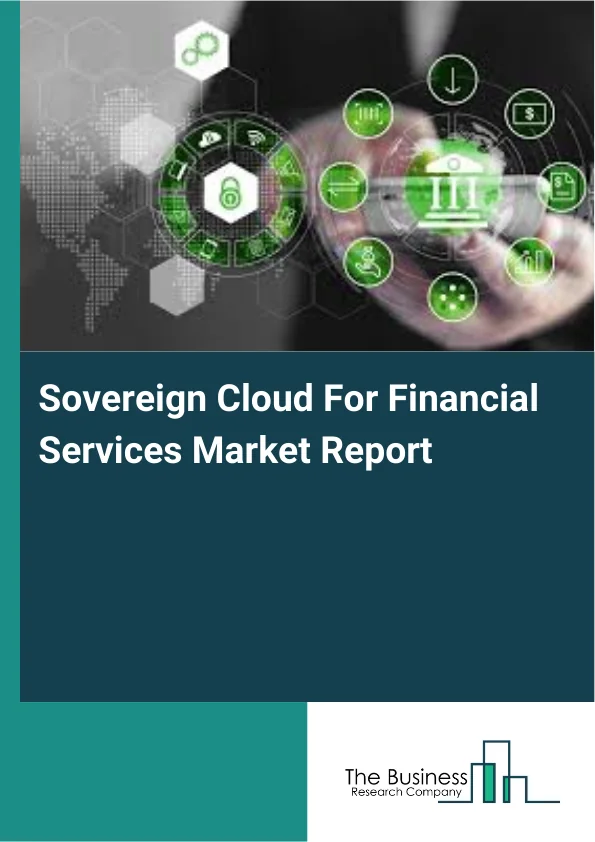 Sovereign Cloud For Financial Services Market Report

The Business
Research Company