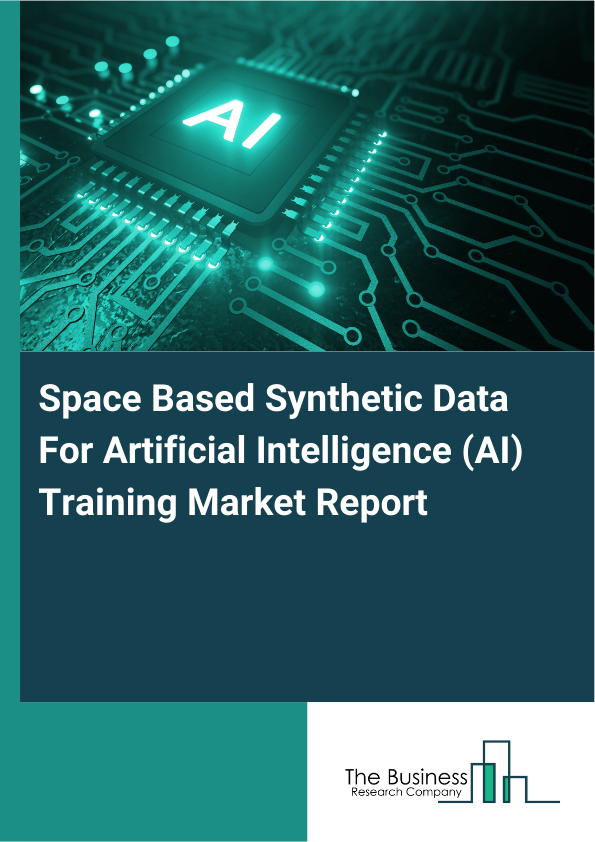 AI

Space Based Synthetic Data For Artificial Intelligence (AI) Training Market Report

The Business
Research Company