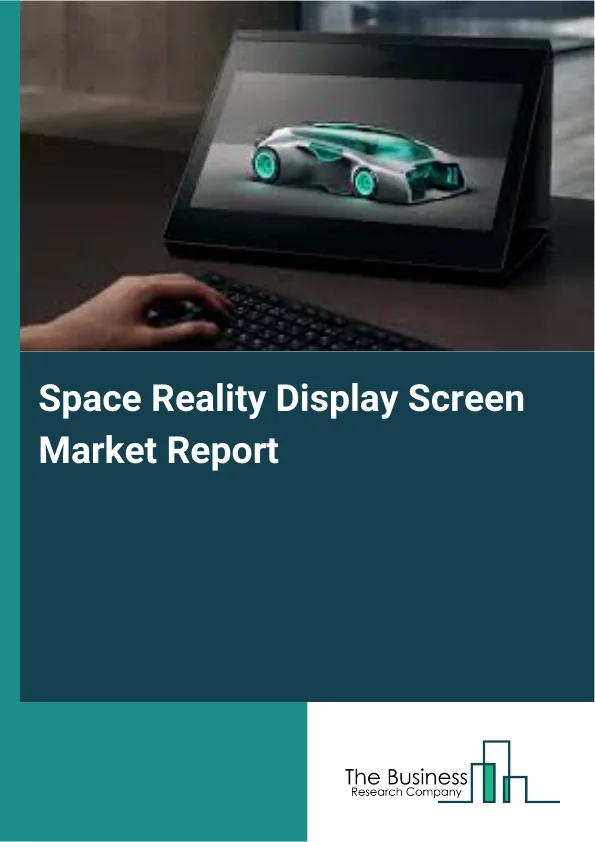 Space Reality Display Screen Market Report

The Business
Research Company