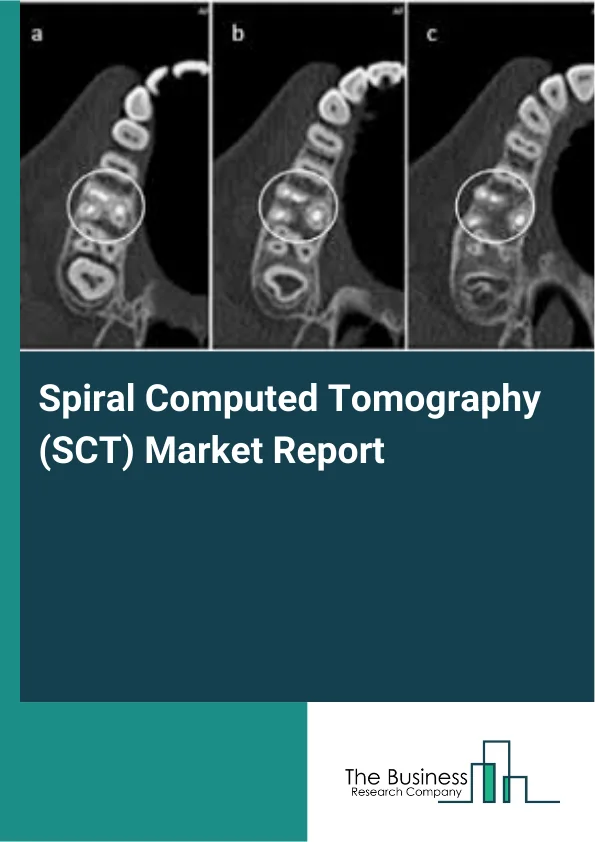 a

b

c

Spiral Computed Tomography (SCT) Market Report

The Business
Research Company