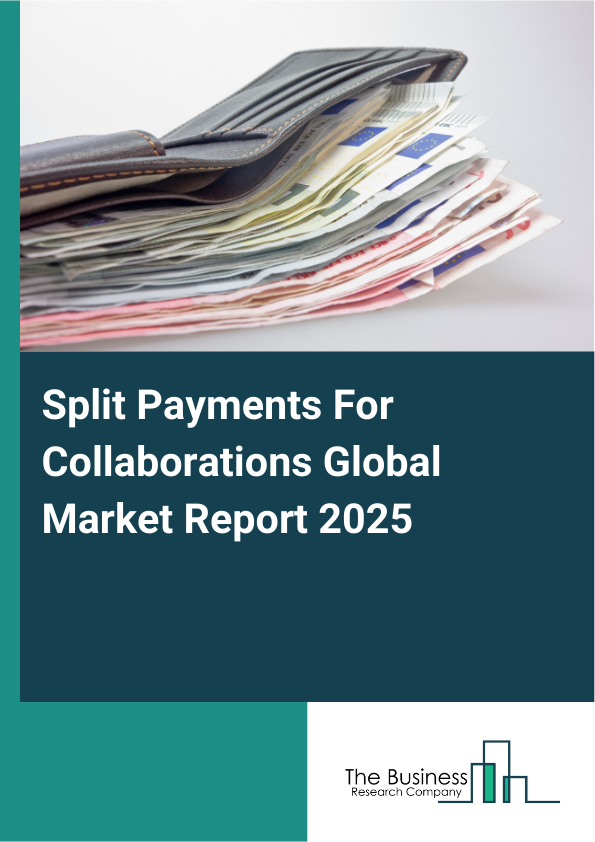 Split Payments For Collaborations Global Market Report 2025

The Business
Research Company