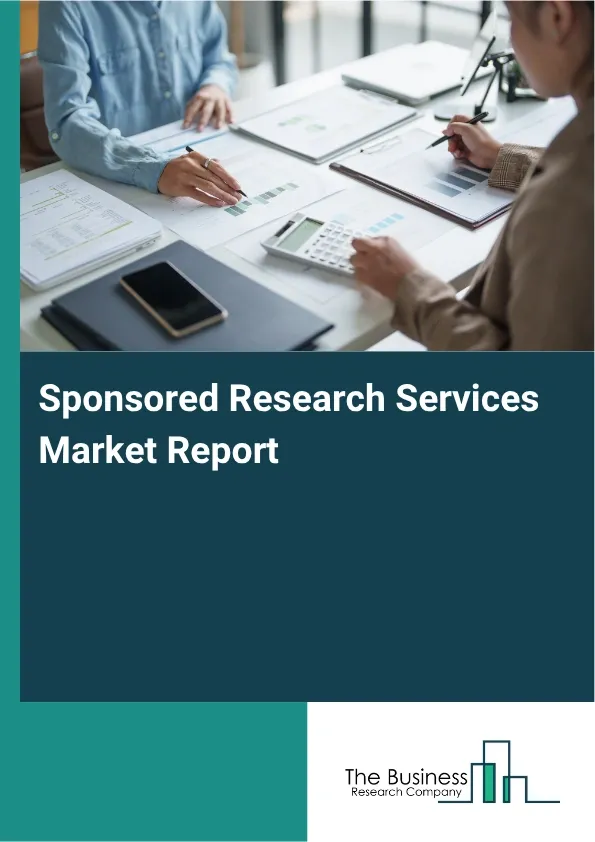 Sponsored Research Services Market Report

The Business
Research Company