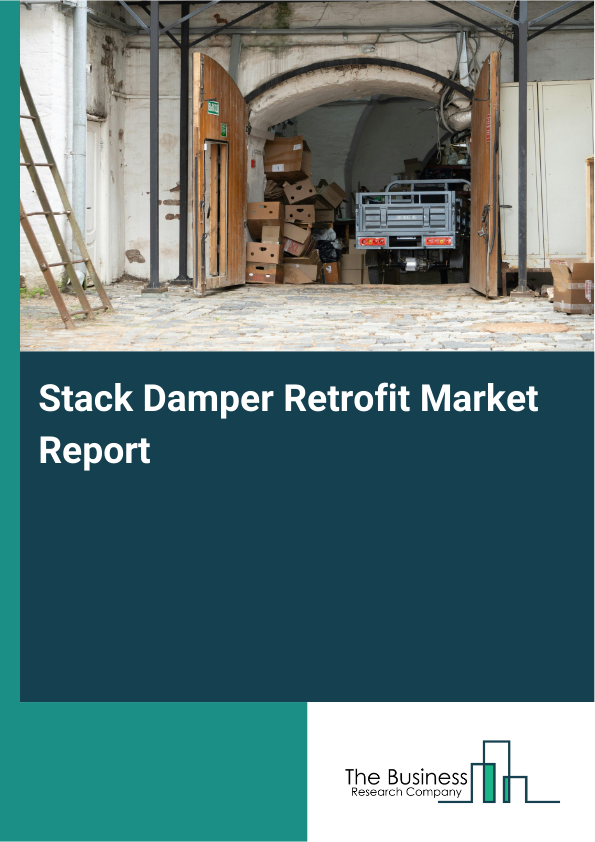 Stack Damper Retrofit Market Report

The Business
Research Company